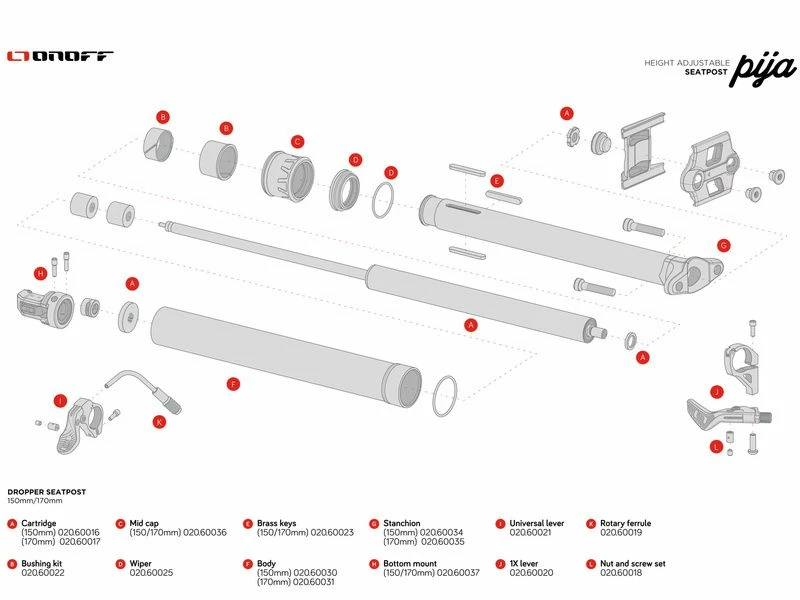 ONOFF

HEIGHT ADJUSTABLE SEATPOST pija

B B C D D A E G H A A A F I K J L

DROPPER SEATPOST
150mm/170mm

A Cartridge
(150mm) 020.60016
(170mm) 020.60017

B Bushing kit
020.60022

C Mid cap
(150/170mm) 020.60036

D Wiper
020.60025

E Brass keys
(150/170mm) 020.60023

F Body
(150mm) 020.60030
(170mm) 020.60031

G Stanchion
(150mm) 020.60034
(170mm) 020.60035

H Bottom mount
(150/170mm) 020.60037

I Universal lever
020.60021

J 1X lever
020.60020

K Rotary ferrule
020.60019

L Nut and screw set
020.60018