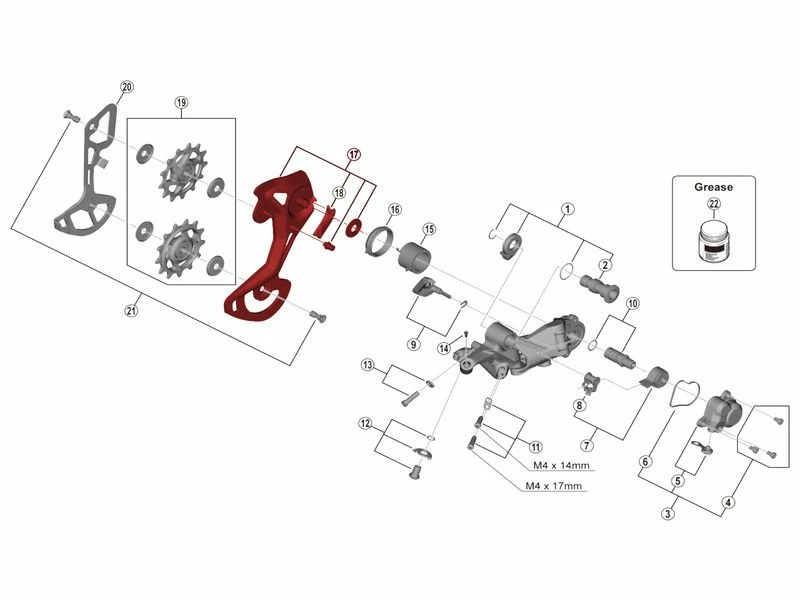 20
19
17
18
16
15
1
2
Grease
22
21
9
14
10
13
8
12
11
7
M4 x 14mm
M4 x 17mm
6
5
4
3